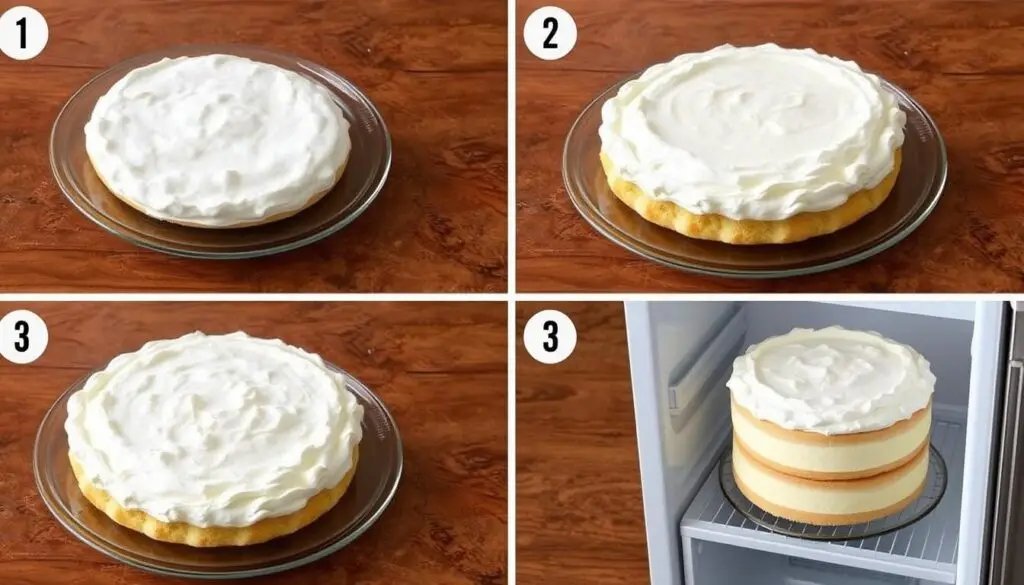 1

2

3

3