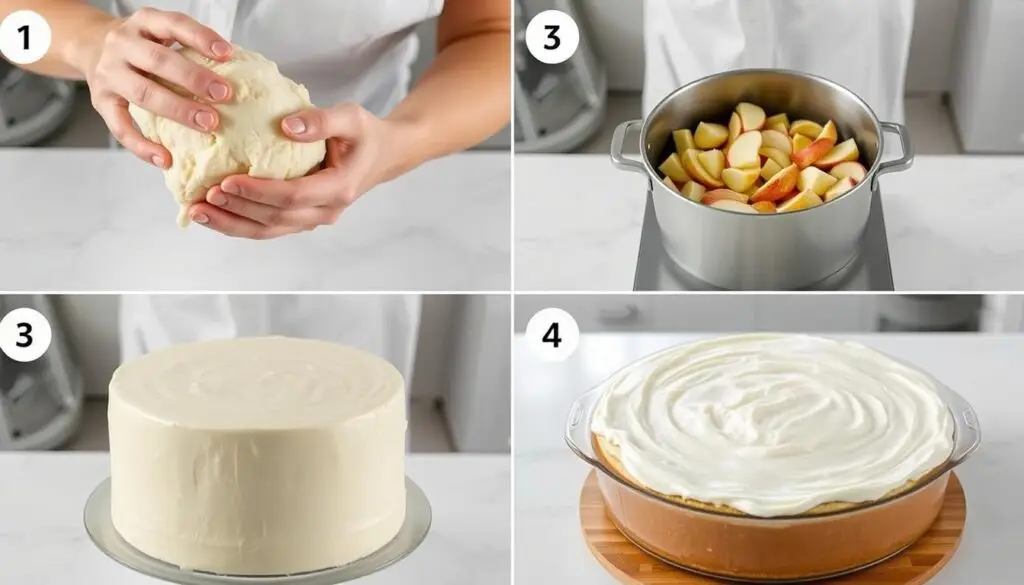 1

3

3

4