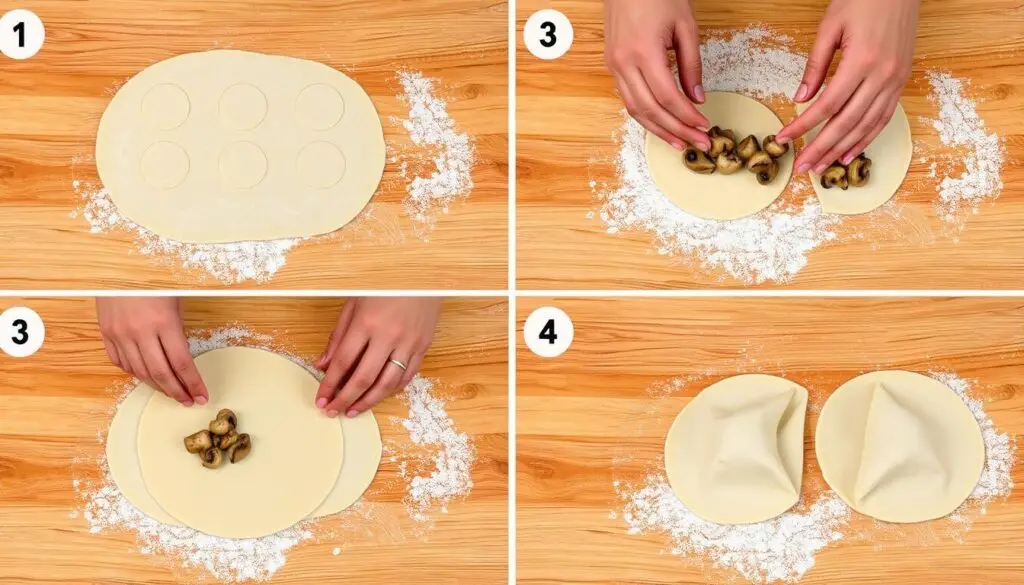 1

3

3

4