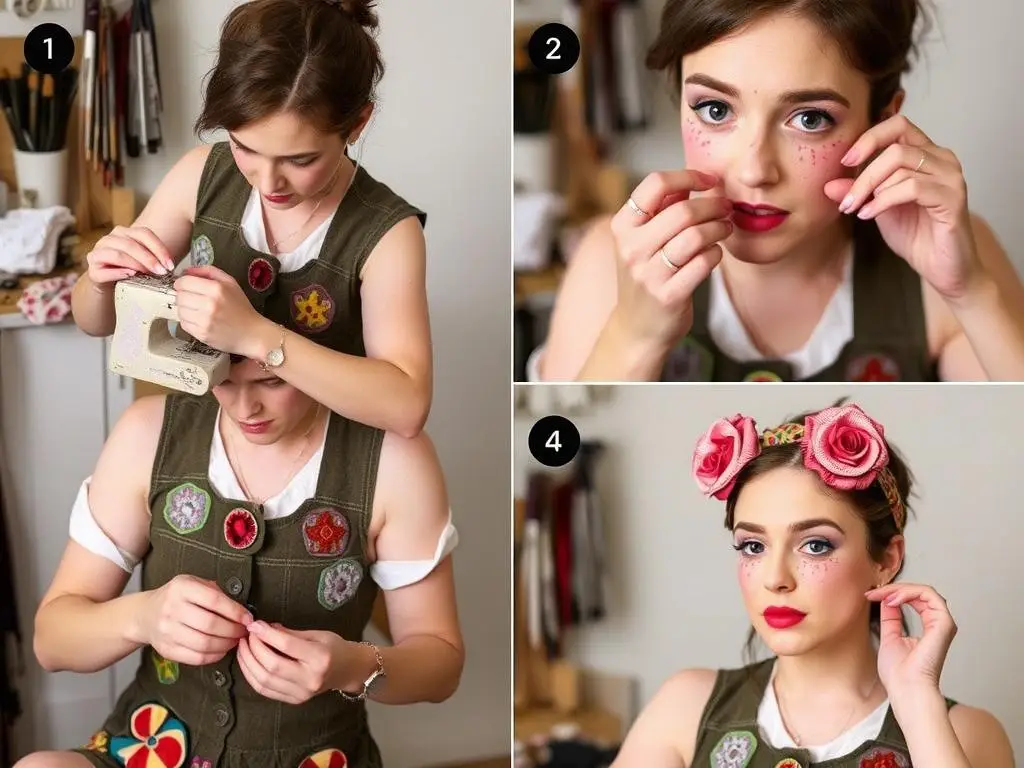 1

2

4